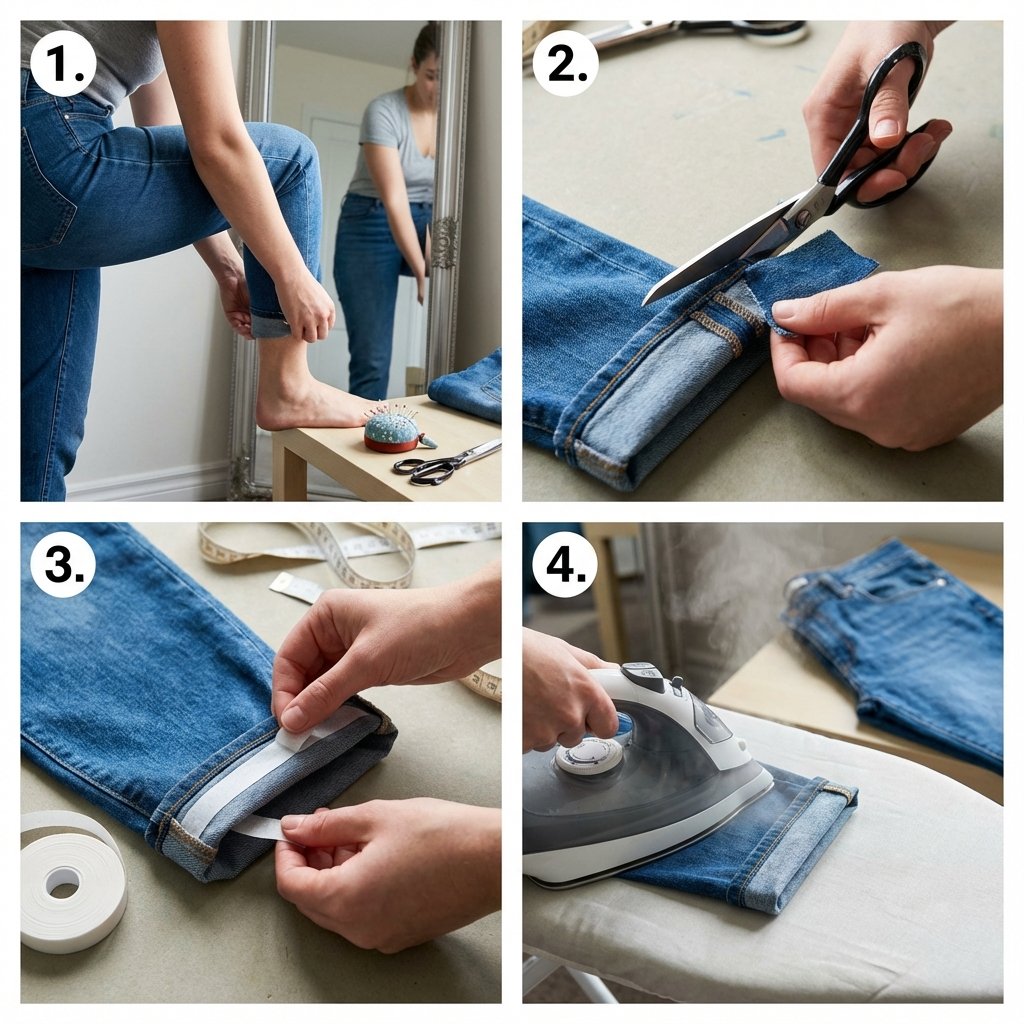 1.

2.

3.

4.