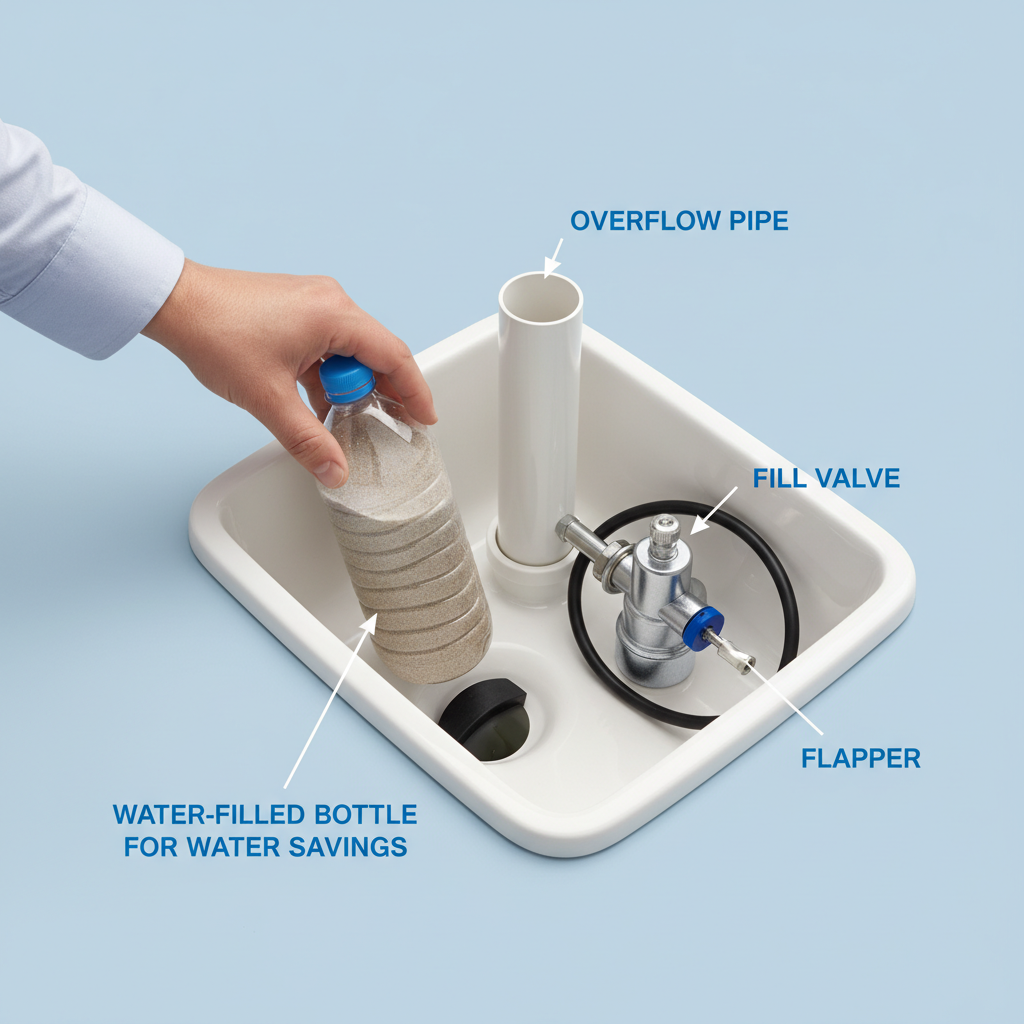 OVERFLOW PIPE

FILL VALVE

FLAPPER

WATER-FILLED BOTTLE FOR WATER SAVINGS