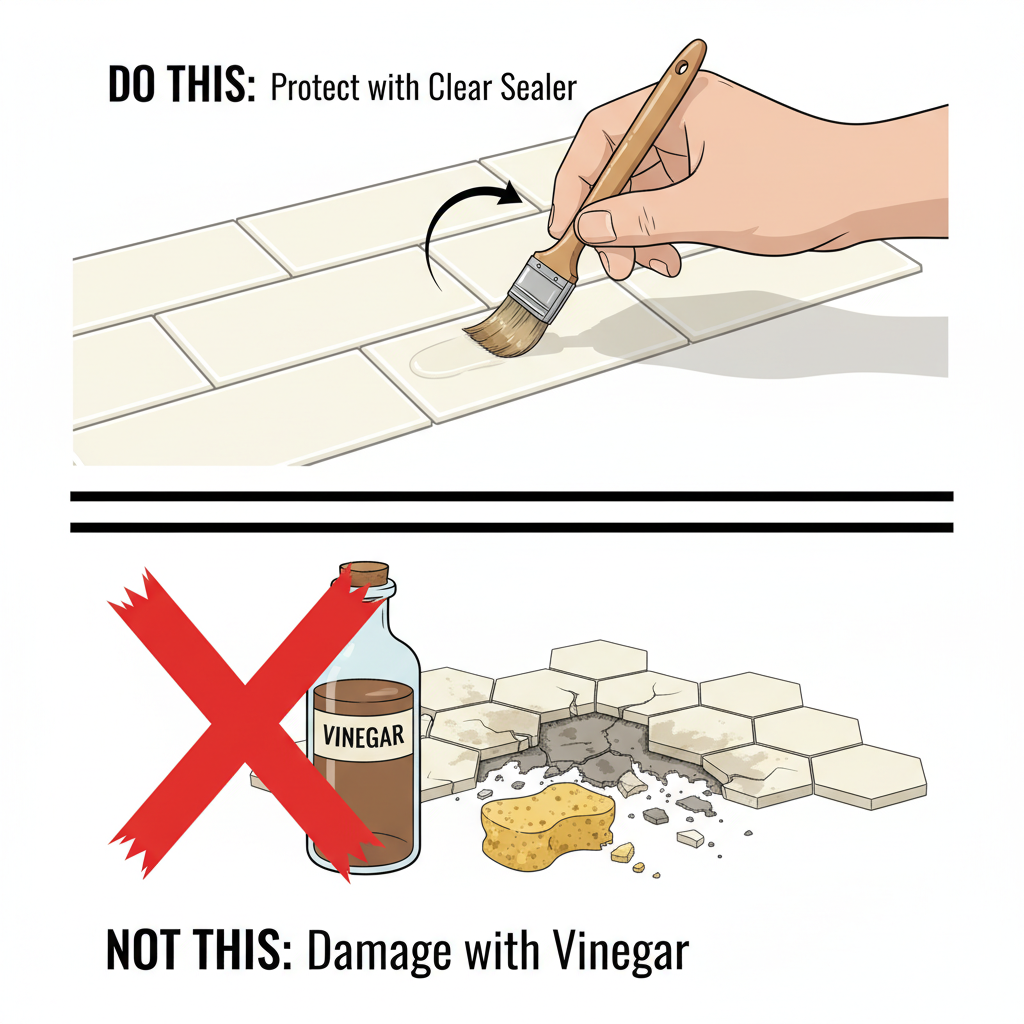 DO THIS: Protect with Clear Sealer

VINEGAR

NOT THIS: Damage with Vinegar