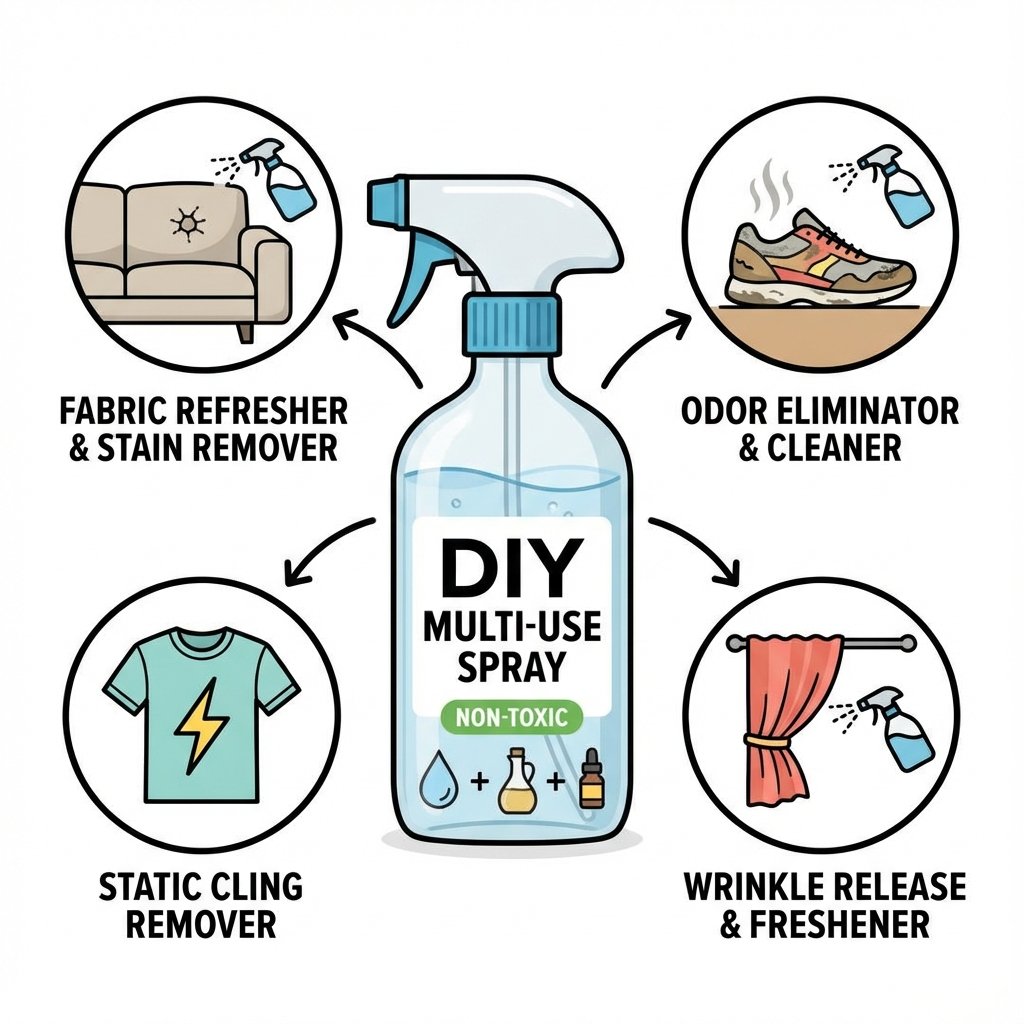 FABRIC REFRESHER & STAIN REMOVER

ODOR ELIMINATOR & CLEANER

DIY MULTI-USE SPRAY

NON-TOXIC

+ +

STATIC CLING REMOVER

WRINKLE RELEASE & FRESHENER