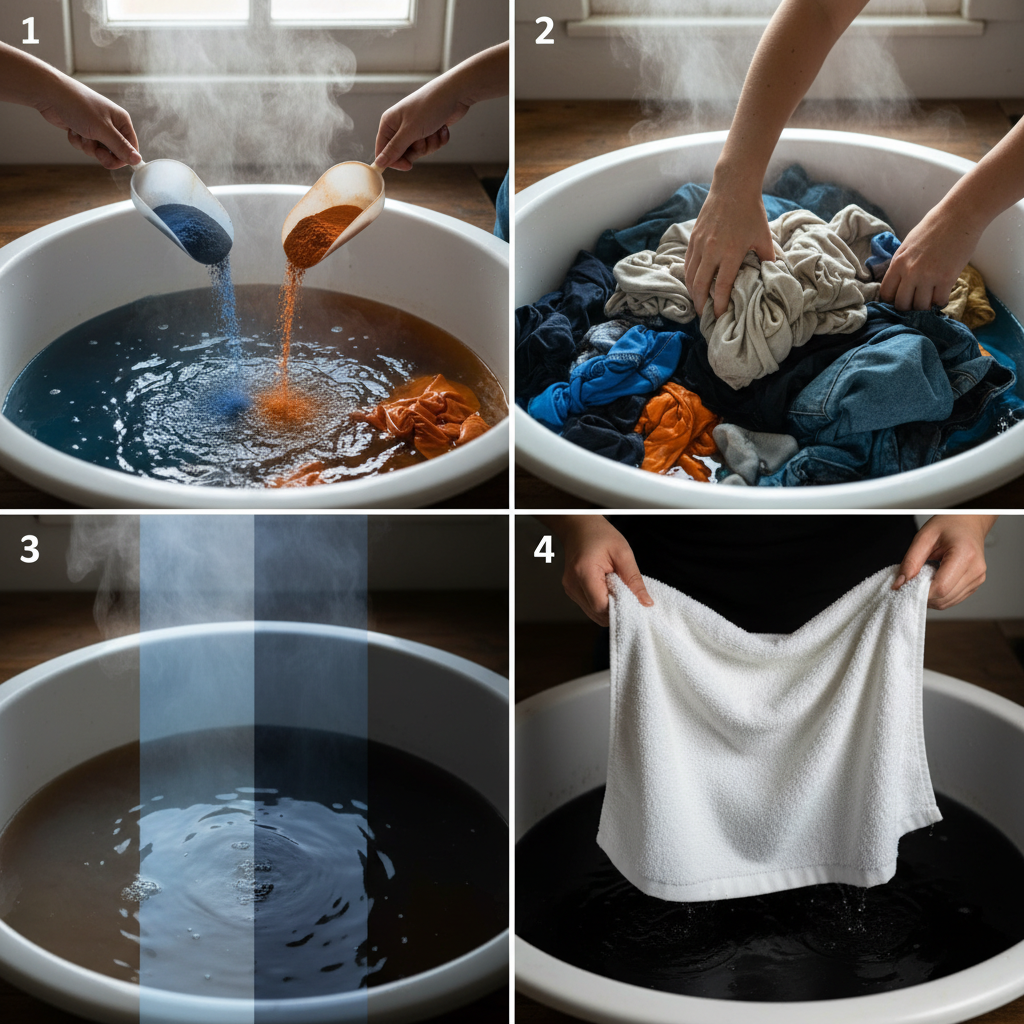 1

2

3

4