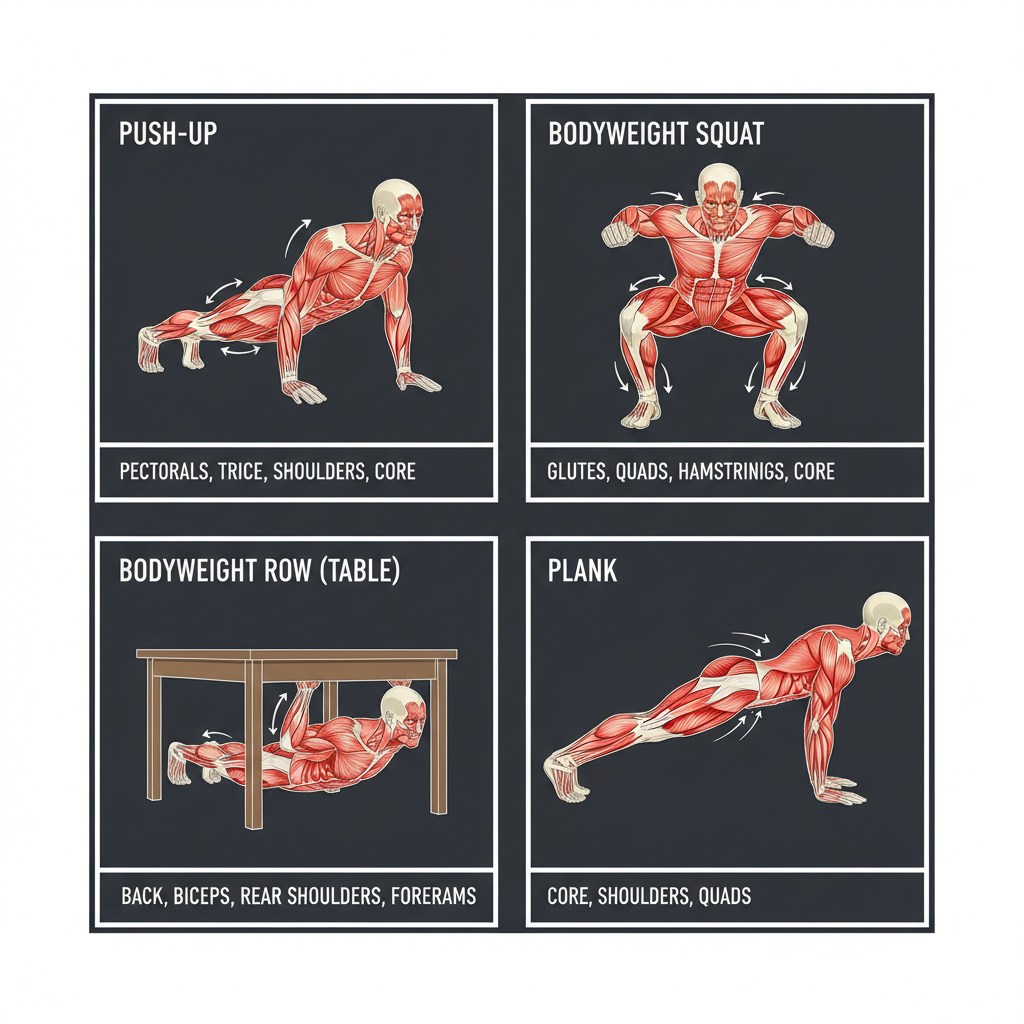 PUSH-UP

PECTORALS, TRICE, SHOULDERS, CORE

BODYWEIGHT SQUAT

GLUTES, QUADS, HAMSTRINIGS, CORE

BODYWEIGHT ROW (TABLE)

BACK, BICEPS, REAR SHOULDERS, FORERAMS

PLANK

CORE, SHOULDERS, QUADS