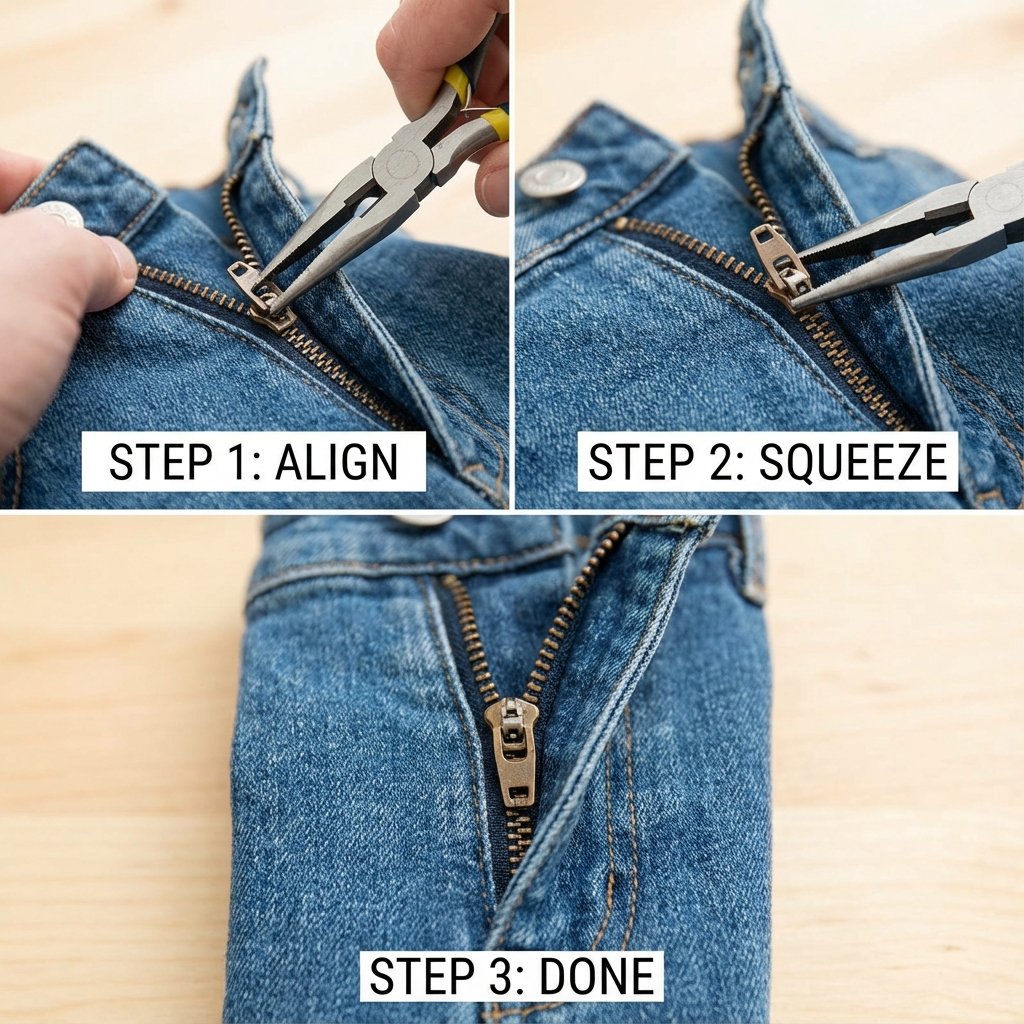 STEP 1: ALIGN

STEP 2: SQUEEZE

STEP 3: DONE